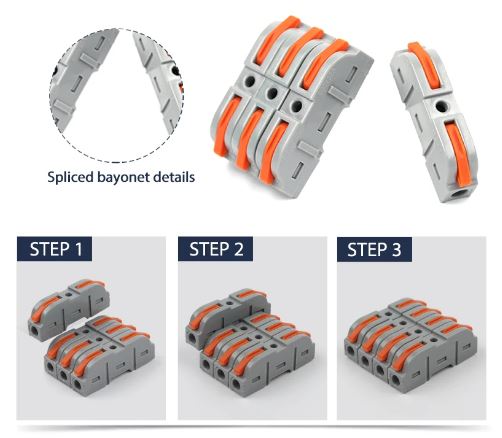 Spliced bayonet details

STEP 1

STEP 2

STEP 3