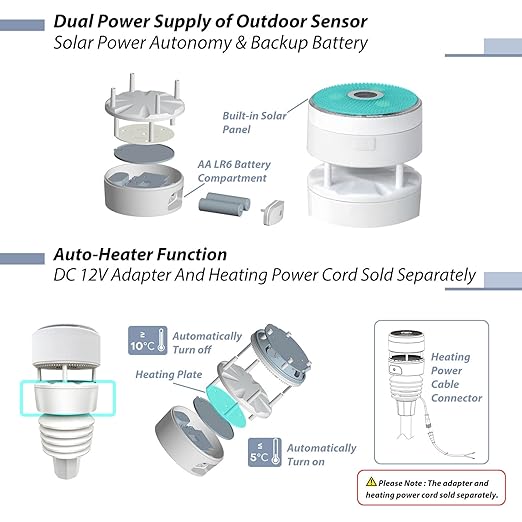 Dual Power Supply of Outdoor Sensor
Solar Power Autonomy & Backup Battery

Built-in Solar Panel

AA LR6 Battery Compartment

Auto-Heater Function
DC 12V Adapter And Heating Power Cord Sold Separately

≥ 10°C Automatically Turn off

Heating Plate

≤ 5°C Automatically Turn on

Heating Power Cable Connector

Please Note : The adapter and heating power cord sold separately.