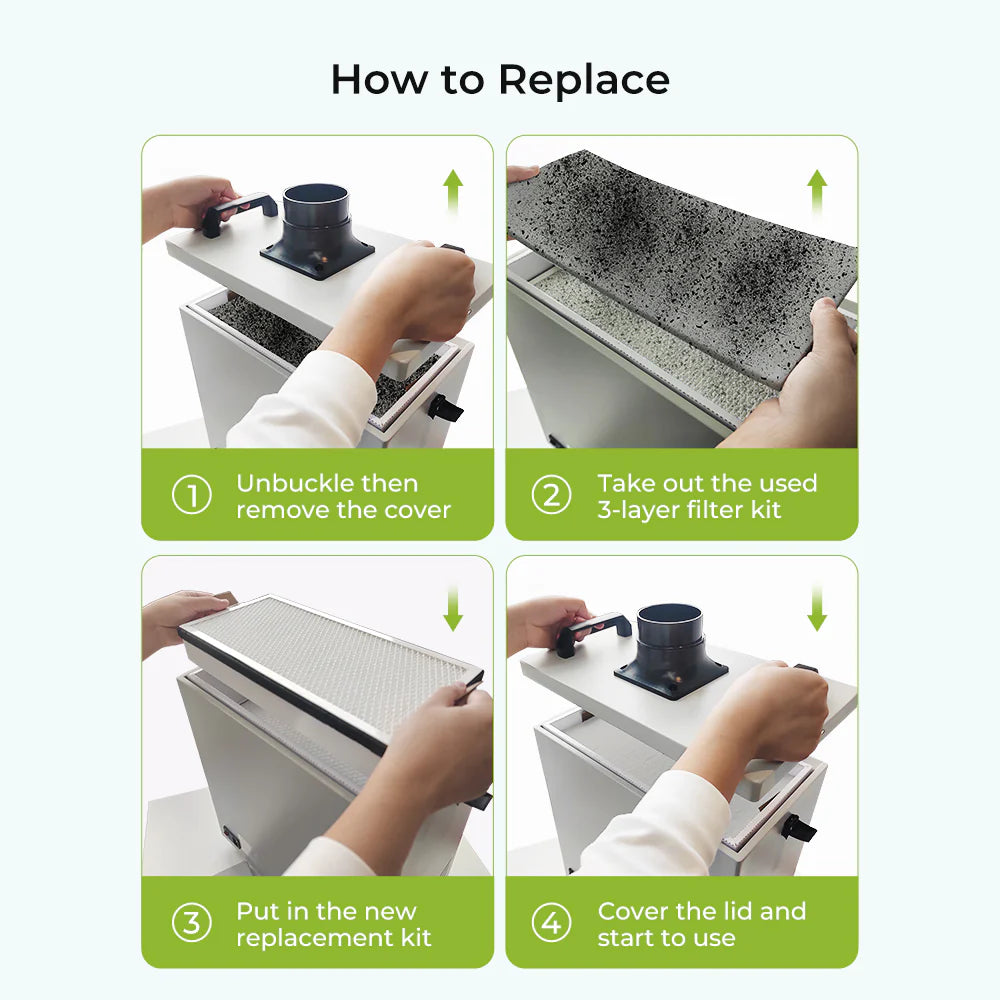 How to Replace

① Unbuckle then remove the cover

② Take out the used 3-layer filter kit

③ Put in the new replacement kit

④ Cover the lid and start to use