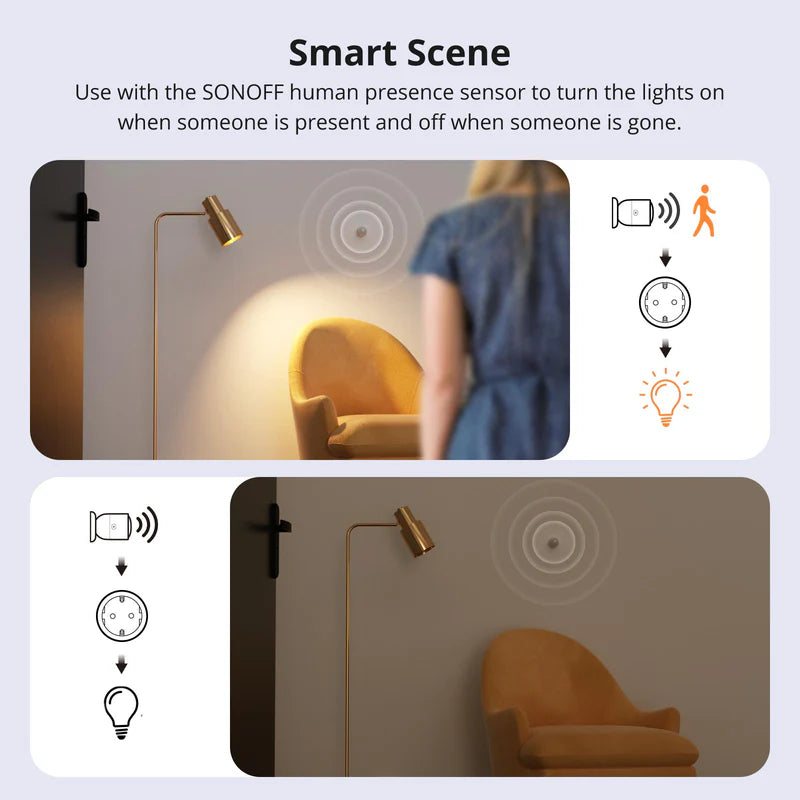 Smart Scene

Use with the SONOFF human presence sensor to turn the lights on when someone is present and off when someone is gone.