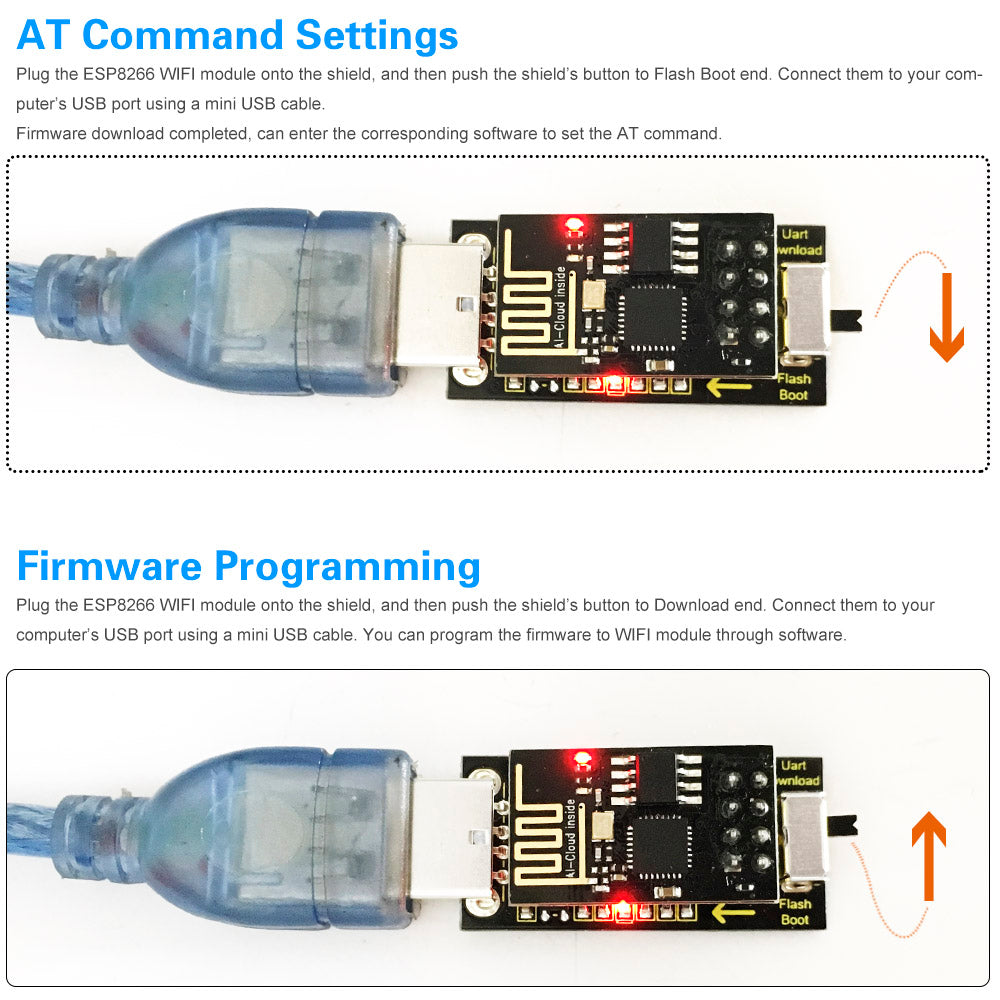 AT Command Settings

Plug the ESP8266 WIFI module onto the shield, and then push the shield's button to Flash Boot end. Connect them to your computer's USB port using a mini USB cable.

Firmware download completed, can enter the corresponding software to set the AT command.

AI-Cloud inside

Uart
wnload

Flash
Boot

Firmware Programming

Plug the ESP8266 WIFI module onto the shield, and then push the shield's button to Download end. Connect them to your computer's USB port using a mini USB cable. You can program the firmware to WIFI module through software.

AI-Cloud inside

Uart
wnload

Flash
Boot