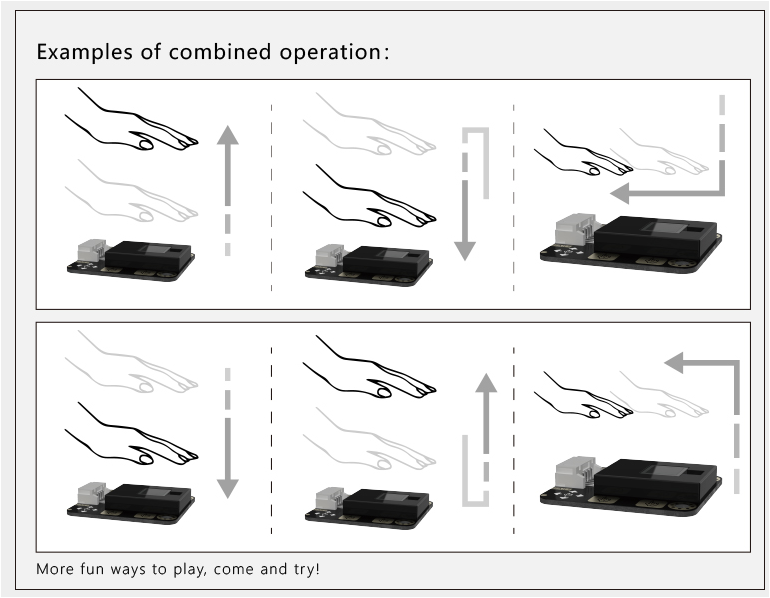 Examples of combined operation:

More fun ways to play, come and try!