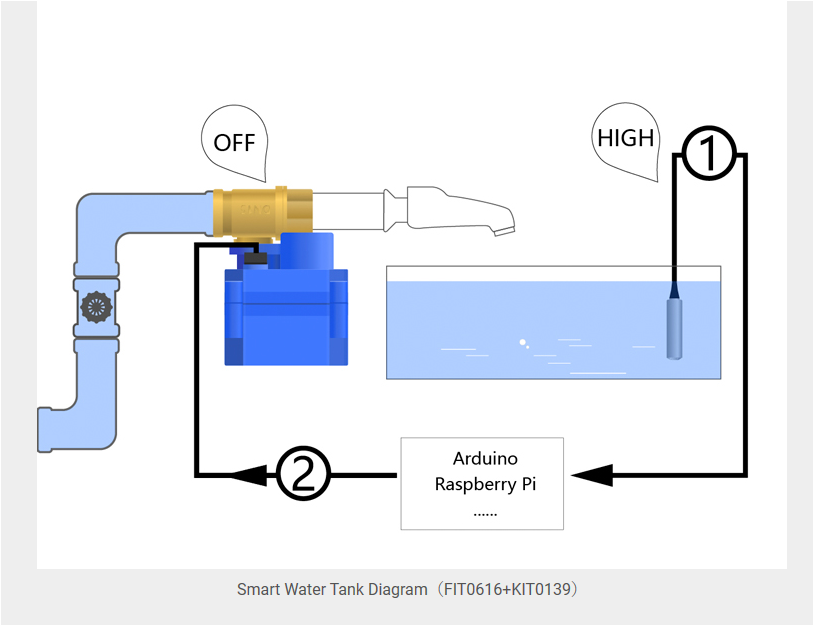 OFF

HIGH

1

2

Arduino
Raspberry Pi
......

Smart Water Tank Diagram（FIT0616+KIT0139）