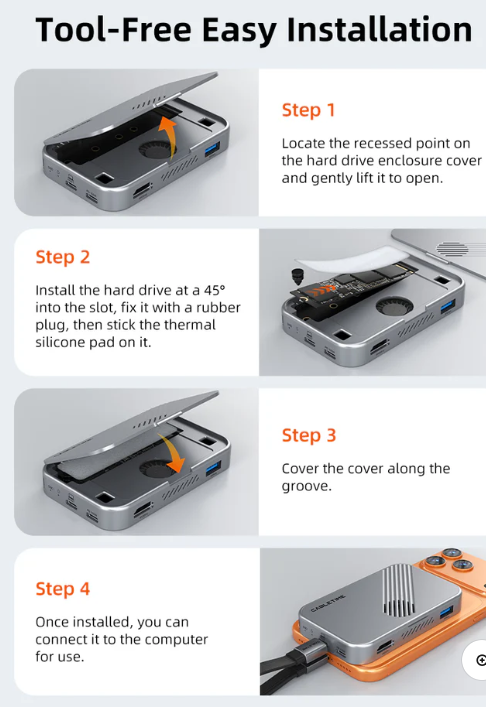 Tool-Free Easy Installation

Step 1

Locate the recessed point on the hard drive enclosure cover and gently lift it to open.

Step 2

Install the hard drive at a 45° into the slot, fix it with a rubber plug, then stick the thermal silicone pad on it.

Step 3

Cover the cover along the groove.

Step 4

Once installed, you can connect it to the computer for use.

CABLETIME