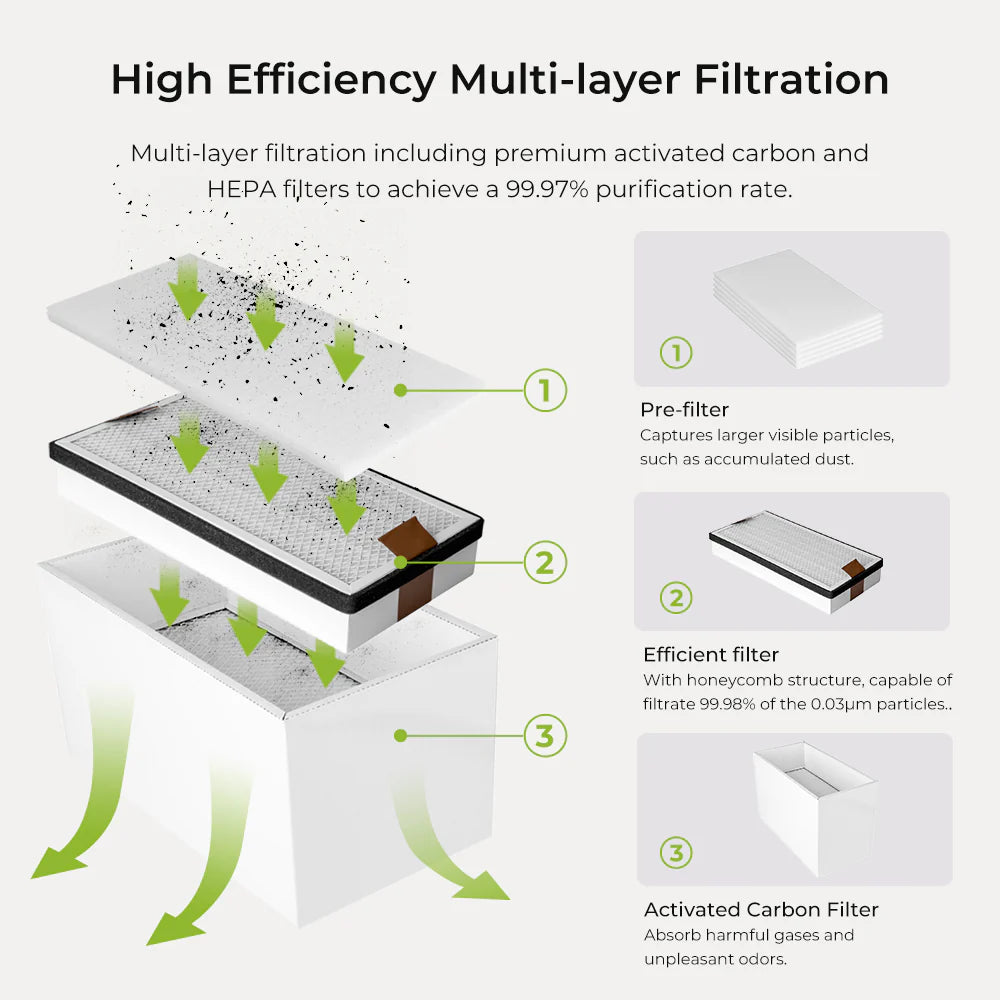 High Efficiency Multi-layer Filtration

Multi-layer filtration including premium activated carbon and HEPA filters to achieve a 99.97% purification rate.

1

2

3

1

Pre-filter
Captures larger visible particles, such as accumulated dust.

2

Efficient filter
With honeycomb structure, capable of filtrate 99.98% of the 0.03μm particles..

3

Activated Carbon Filter
Absorb harmful gases and unpleasant odors.