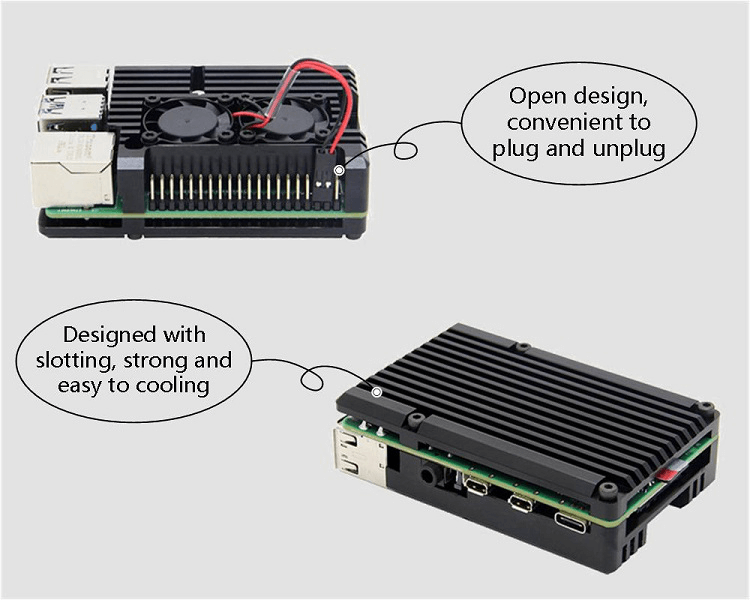 Open design, convenient to plug and unplug

Designed with slotting, strong and easy to cooling